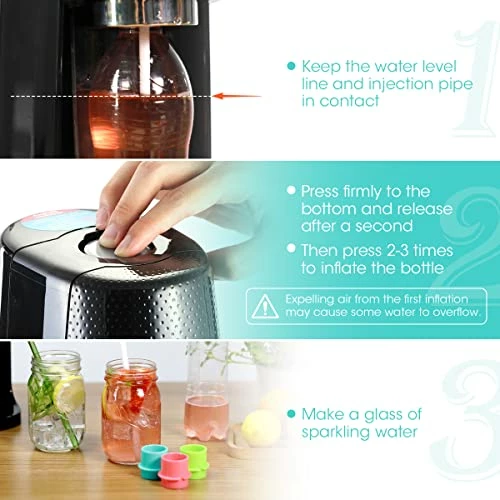 1

• Keep the water level line and injection pipe in contact

2

• Press firmly to the bottom and release after a second

• Then press 2-3 times to inflate the bottle

Expelling air from the first inflation may cause some water to overflow.

3

• Make a glass of sparkling water