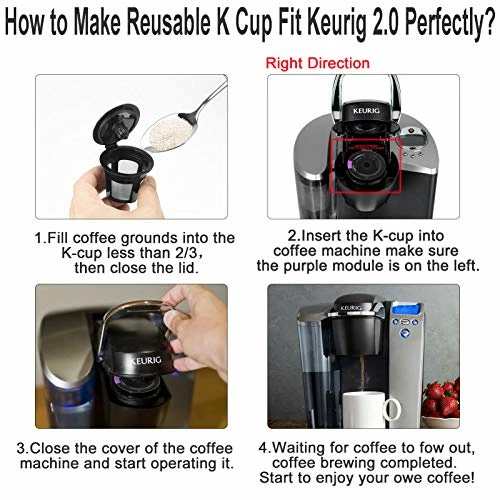 How to Make Reusable K Cup Fit Keurig 2.0 Perfectly?

Right Direction

KEURIG

1.Fill coffee grounds into the K-cup less than 2/3, then close the lid.

2.Insert the K-cup into coffee machine make sure the purple module is on the left.

KEURIG

KEURIG

3.Close the cover of the coffee machine and start operating it.

4.Waiting for coffee to fow out, coffee brewing completed. Start to enjoy your owe coffee!