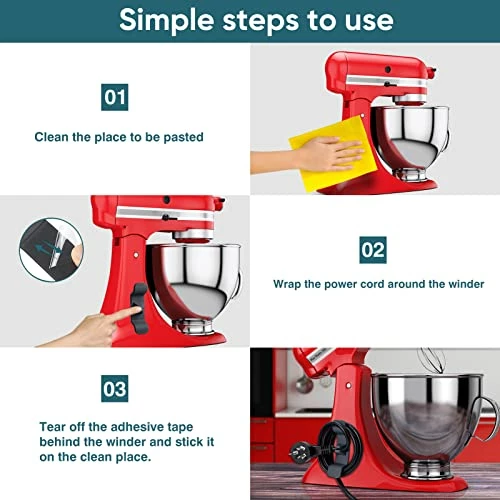 Simple steps to use

01

Clean the place to be pasted

02

Wrap the power cord around the winder

03

Tear off the adhesive tape behind the winder and stick it on the clean place.