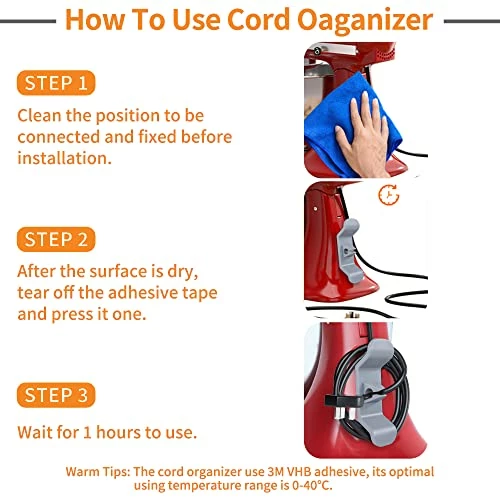 How To Use Cord Oaganizer

STEP 1

Clean the position to be connected and fixed before installation.

STEP 2

After the surface is dry, tear off the adhesive tape and press it one.

STEP 3

Wait for 1 hours to use.

Warm Tips: The cord organizer use 3M VHB adhesive, its optimal using temperature range is 0-40°C.