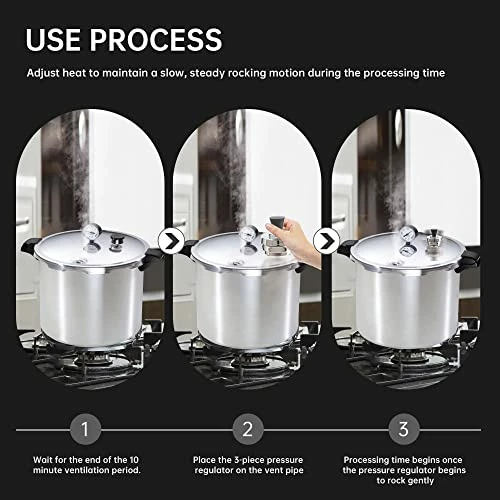 USE PROCESS

Adjust heat to maintain a slow, steady rocking motion during the processing time

1

Wait for the end of the 10 minute ventilation period.

2

Place the 3-piece pressure regulator on the vent pipe

3

Processing time begins once the pressure regulator begins to rock gently