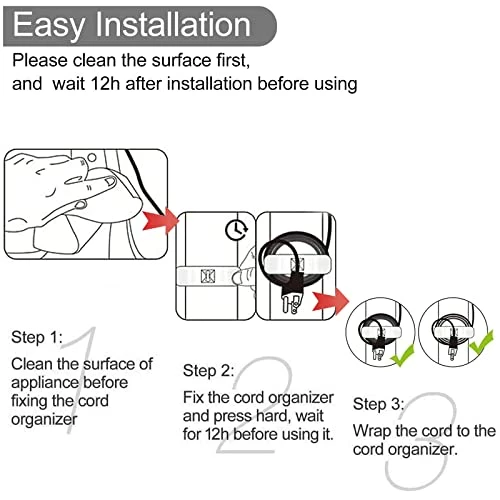 Easy Installation

Please clean the surface first,
and  wait 12h after installation before using

Step 1:
Clean the surface of appliance before fixing the cord organizer

1

Step 2:
Fix the cord organizer and press hard, wait for 12h before using it.

2

Step 3:
Wrap the cord to the cord organizer.

3