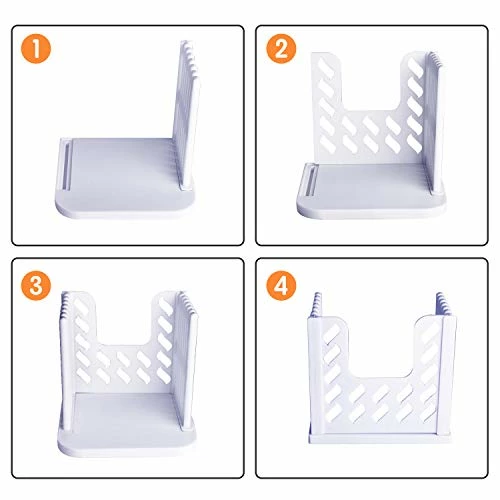 1

2

3

4