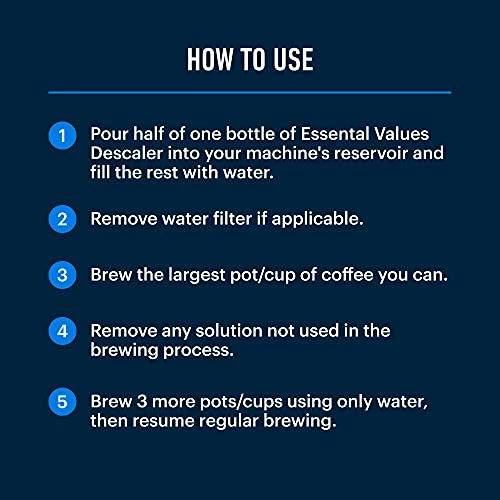 HOW TO USE

1 Pour half of one bottle of Essental Values Descaler into your machine's reservoir and fill the rest with water.

2 Remove water filter if applicable.

3 Brew the largest pot/cup of coffee you can.

4 Remove any solution not used in the brewing process.

5 Brew 3 more pots/cups using only water, then resume regular brewing.