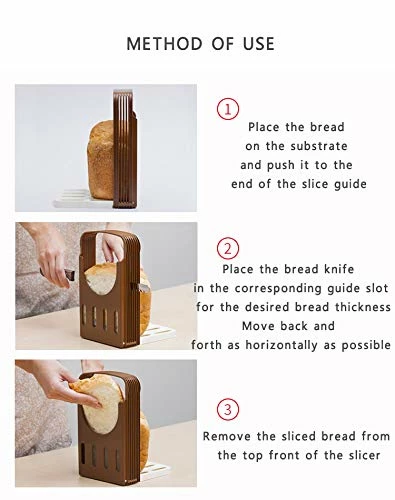 METHOD OF USE

1

Place the bread on the substrate and push it to the end of the slice guide

2

Place the bread knife in the corresponding guide slot for the desired bread thickness Move back and forth as horizontally as possible

3

Remove the sliced bread from the top front of the slicer